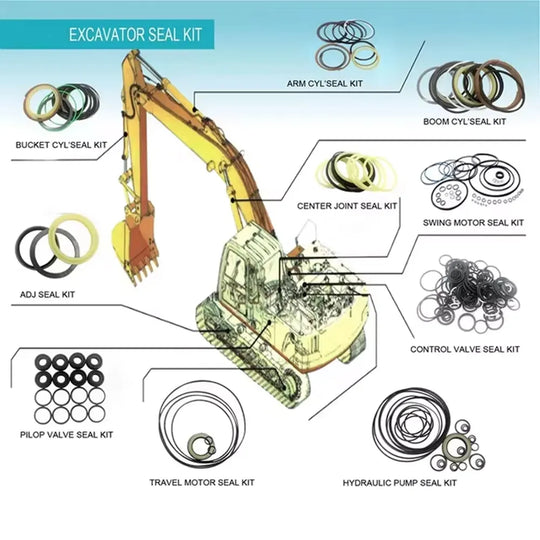 EXCAVATOR SEAL KIT

ARM CYL'SEAL KIT

BOOM CYL'SEAL KIT

BUCKET CYL'SEAL KIT

CENTER JOINT SEAL KIT

SWING MOTOR SEAL KIT

ADJ SEAL KIT

CONTROL VALVE SEAL KIT

PILOP VALVE SEAL KIT

TRAVEL MOTOR SEAL KIT

HYDRAULIC PUMP SEAL KIT