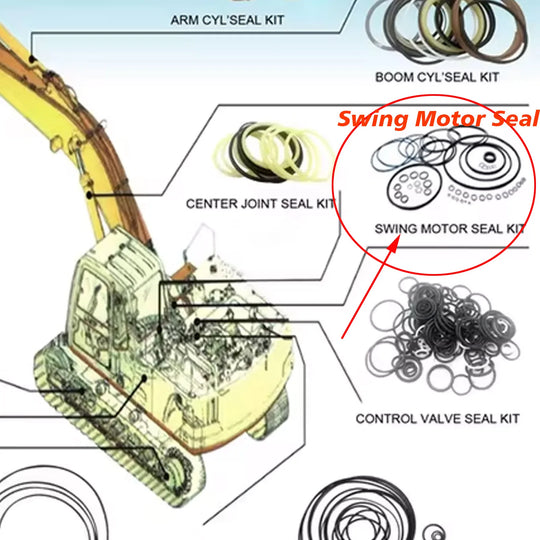 ARM CYL'SEAL KIT

BOOM CYL'SEAL KIT

Swing Motor Seal

CENTER JOINT SEAL KIT

SWING MOTOR SEAL KIT

CONTROL VALVE SEAL KIT