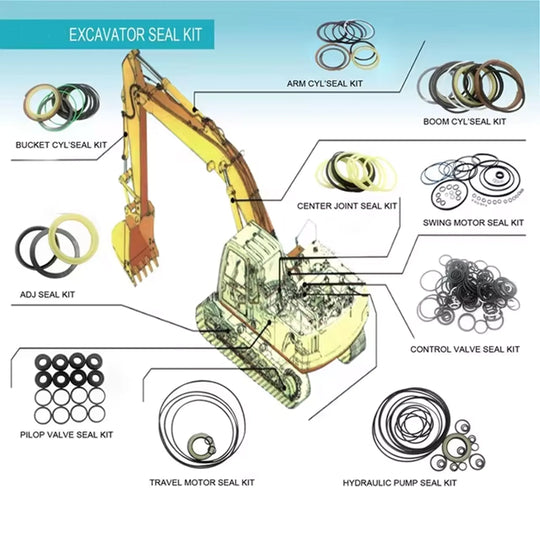 EXCAVATOR SEAL KIT

ARM CYL'SEAL KIT

BOOM CYL'SEAL KIT

BUCKET CYL'SEAL KIT

CENTER JOINT SEAL KIT

SWING MOTOR SEAL KIT

ADJ SEAL KIT

CONTROL VALVE SEAL KIT

PILOP VALVE SEAL KIT

TRAVEL MOTOR SEAL KIT

HYDRAULIC PUMP SEAL KIT