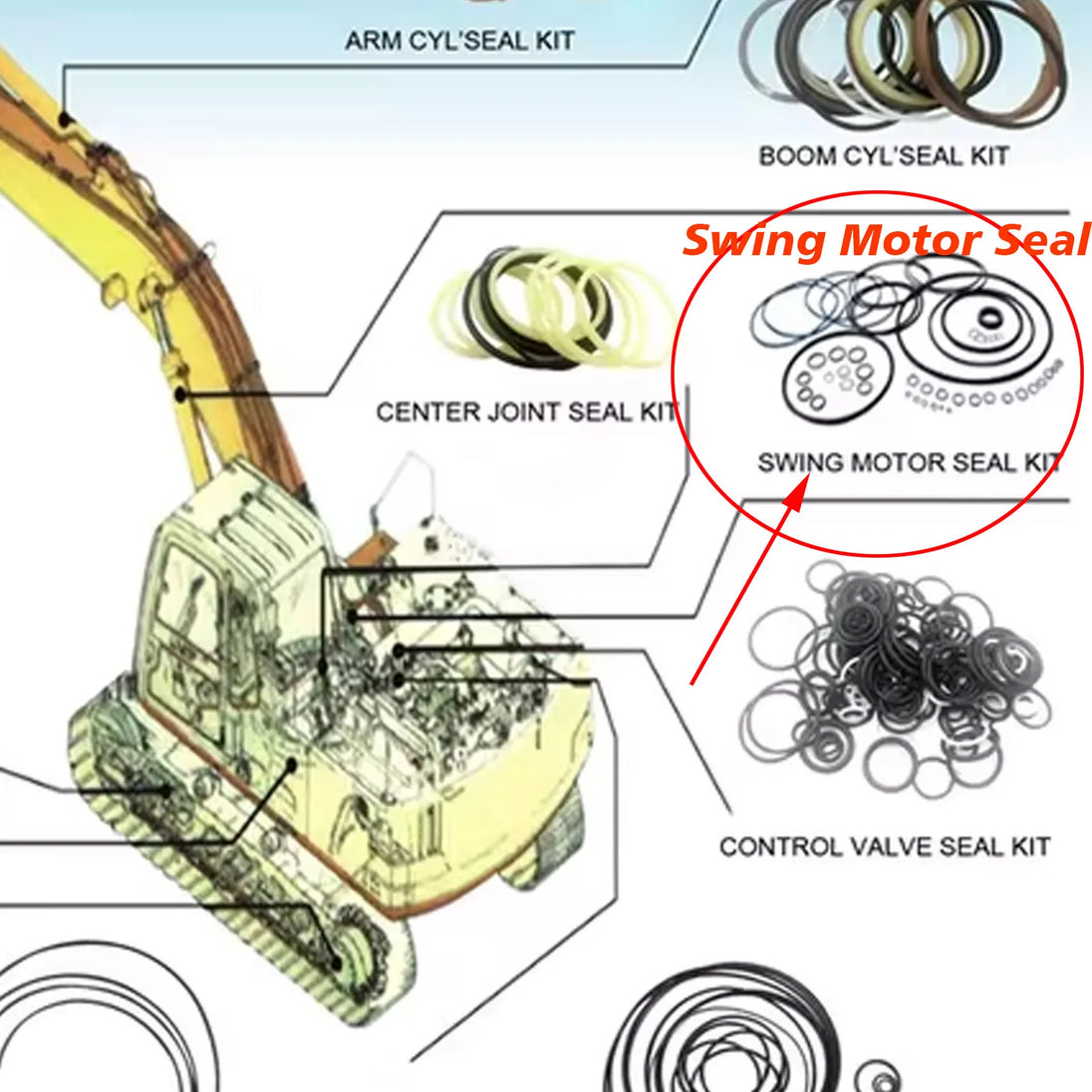 ARM CYL'SEAL KIT

BOOM CYL'SEAL KIT

Swing Motor Seal

CENTER JOINT SEAL KIT

SWING MOTOR SEAL KIT

CONTROL VALVE SEAL KIT