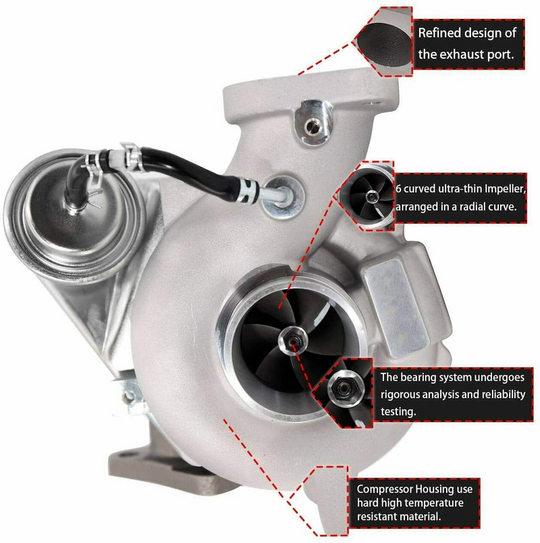 Refined design of the exhaust port.

6 curved ultra-thin Impeller, arranged in a radial curve.

The bearing system undergoes rigorous analysis and reliability testing.

Compressor Housing use hard high temperature resistant material.