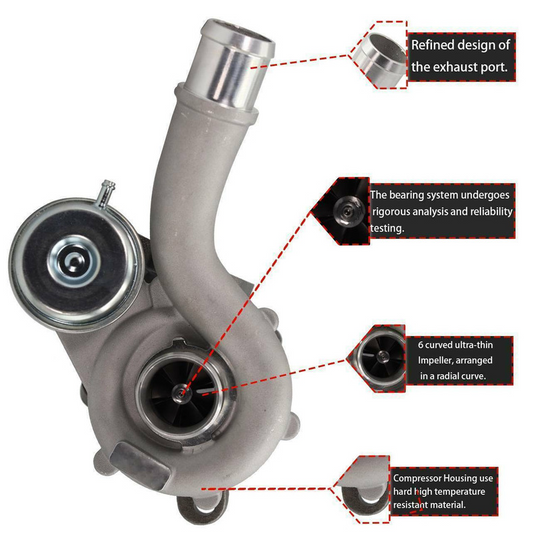 Refined design of the exhaust port.

The bearing system undergoes rigorous analysis and reliability testing.

6 curved ultra-thin Impeller, arranged in a radial curve.

Compressor Housing use hard high temperature resistant material.