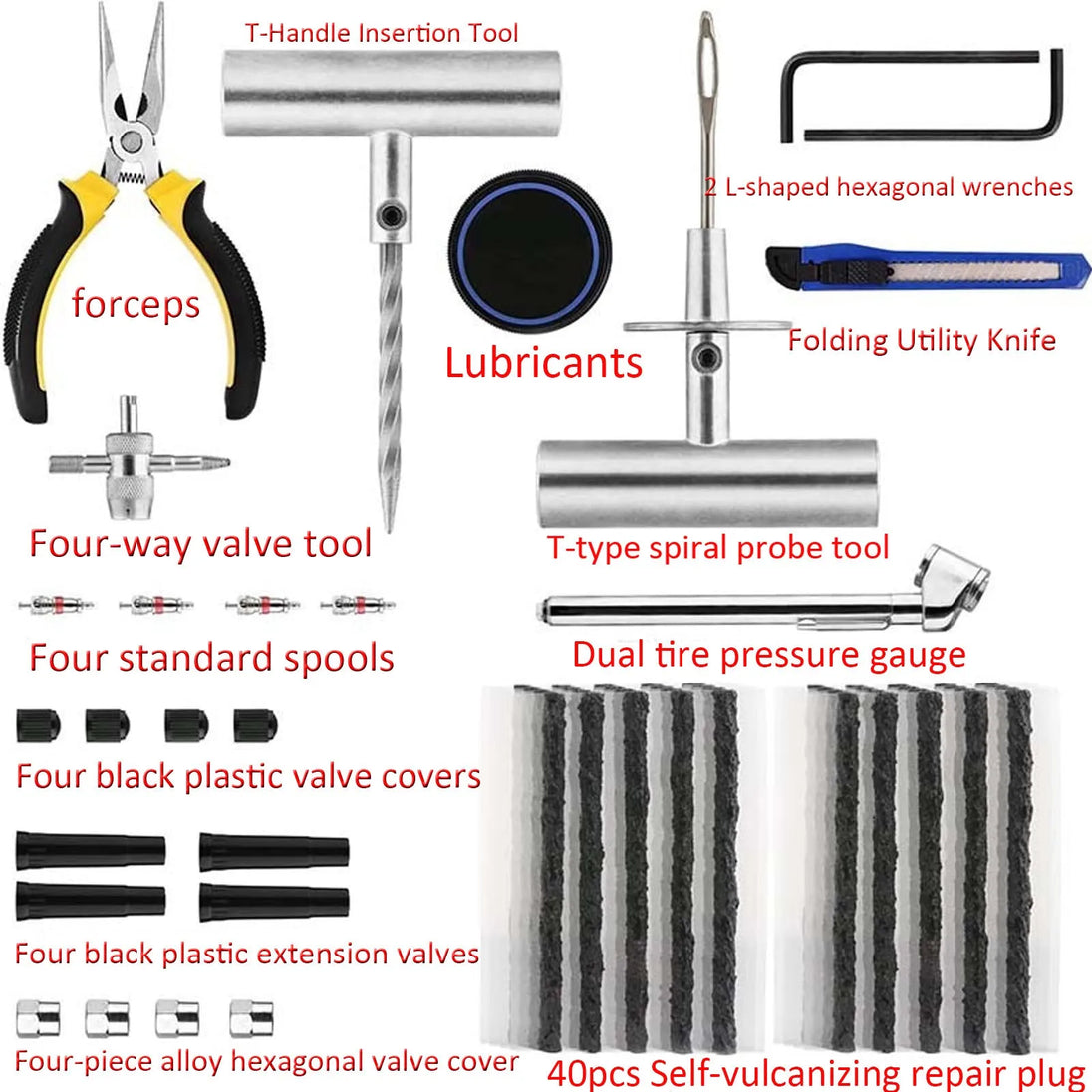 T-Handle Insertion Tool

2 L-shaped hexagonal wrenches

forceps

Lubricants

Folding Utility Knife

Four-way valve tool

T-type spiral probe tool

Four standard spools

Dual tire pressure gauge

Four black plastic valve covers

Four black plastic extension valves

Four-piece alloy hexagonal valve cover

40pcs Self-vulcanizing repair plug