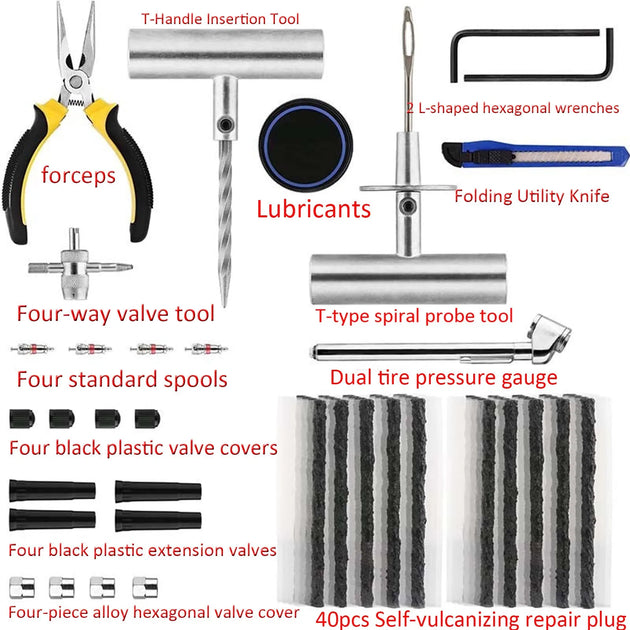 T-Handle Insertion Tool

2 L-shaped hexagonal wrenches

forceps

Lubricants

Folding Utility Knife

Four-way valve tool

T-type spiral probe tool

Four standard spools

Dual tire pressure gauge

Four black plastic valve covers

Four black plastic extension valves

Four-piece alloy hexagonal valve cover

40pcs Self-vulcanizing repair plug