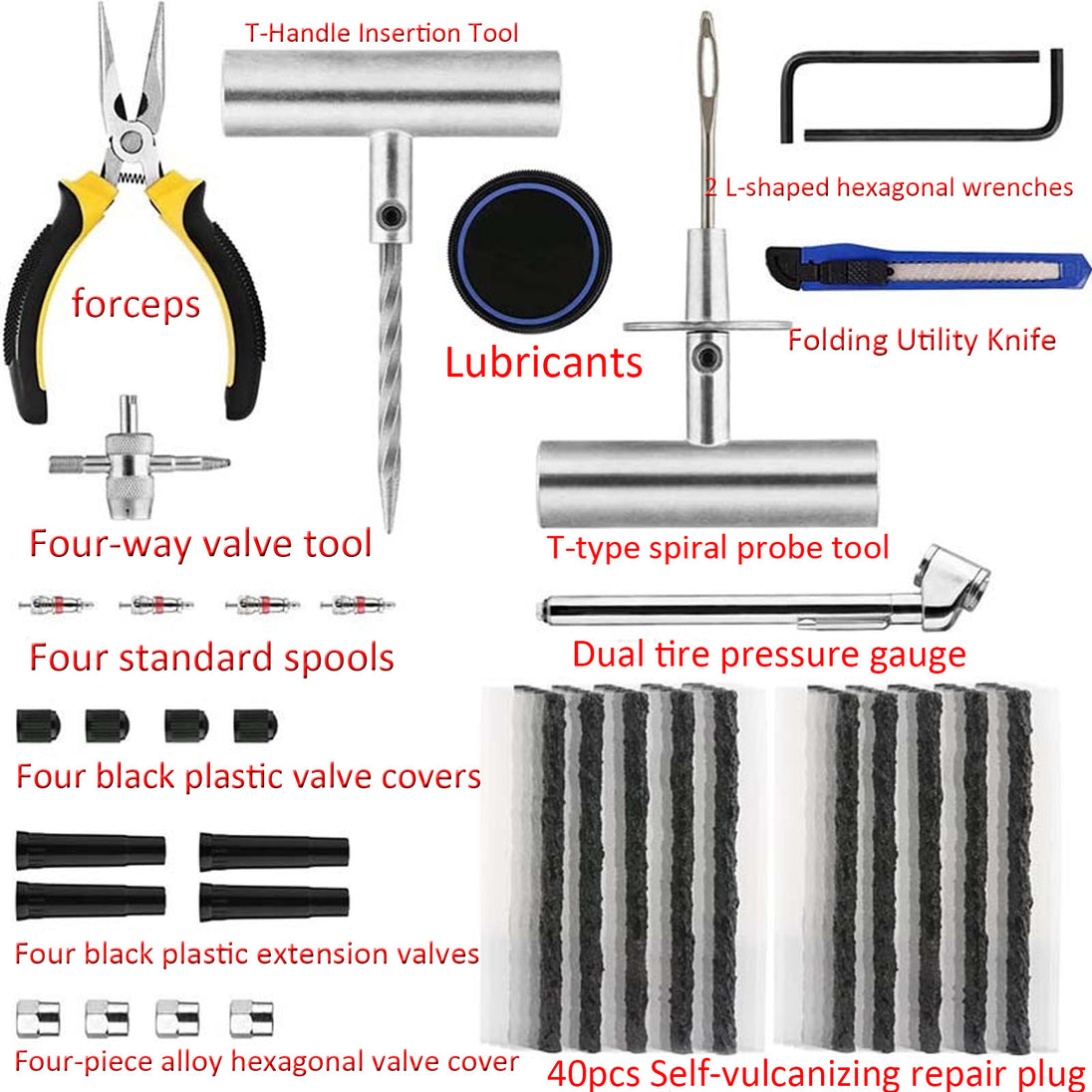 T-Handle Insertion Tool

2 L-shaped hexagonal wrenches

forceps

Lubricants

Folding Utility Knife

Four-way valve tool

T-type spiral probe tool

Four standard spools

Dual tire pressure gauge

Four black plastic valve covers

Four black plastic extension valves

Four-piece alloy hexagonal valve cover

40pcs Self-vulcanizing repair plug