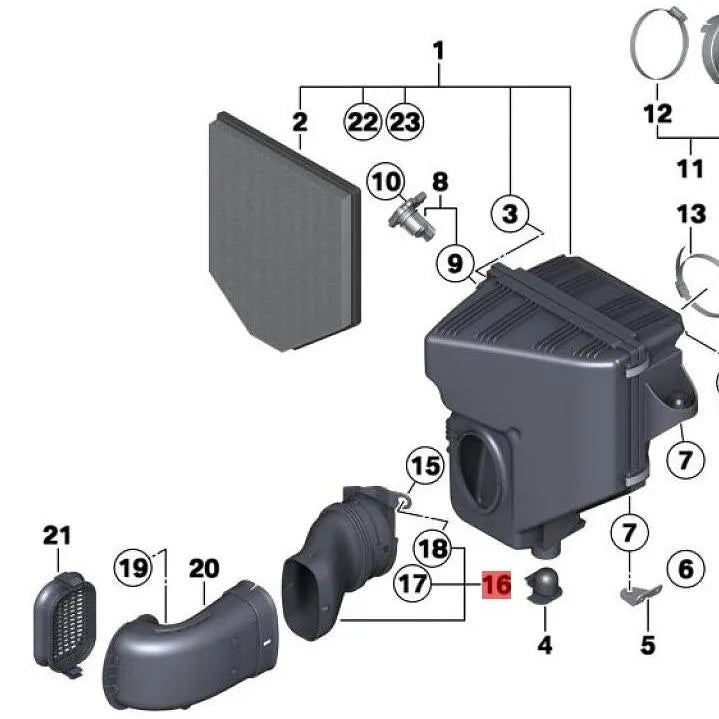 1
2
22
23
12
11
10
8
3
13
9
15
7
7
21
19
20
18
17
16
6
4
5