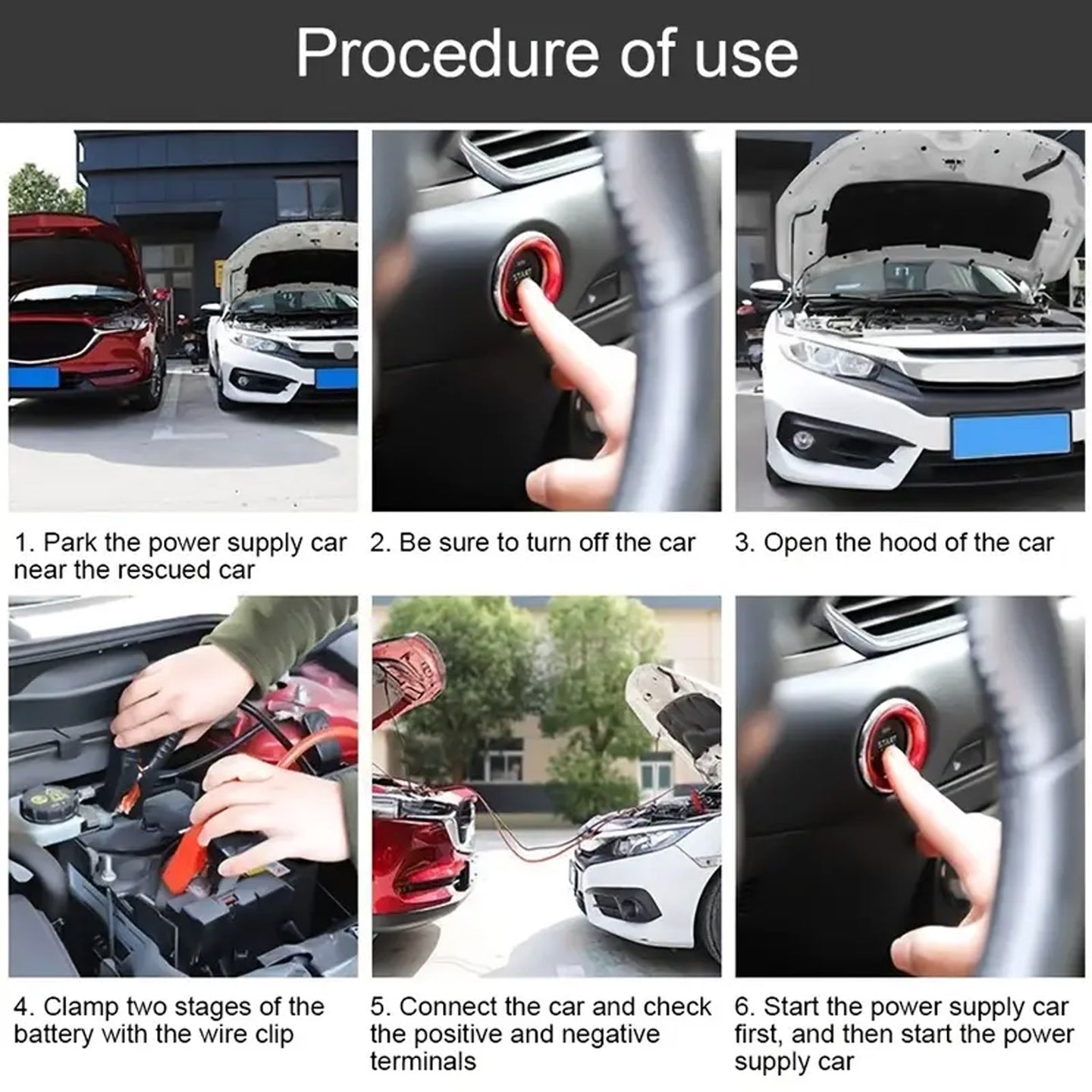 Procedure of use

START

1. Park the power supply car near the rescued car

2. Be sure to turn off the car

3. Open the hood of the car

START

4. Clamp two stages of the battery with the wire clip

5. Connect the car and check the positive and negative terminals

6. Start the power supply car first, and then start the power supply car