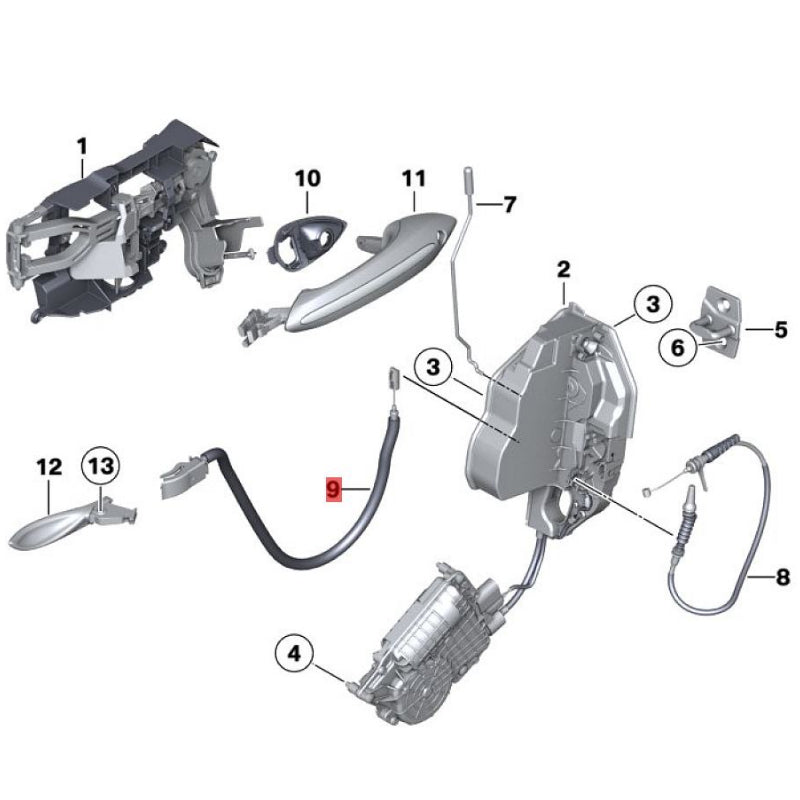 1
10
11
7
2
3
5
6
3
12
13
9
8
4